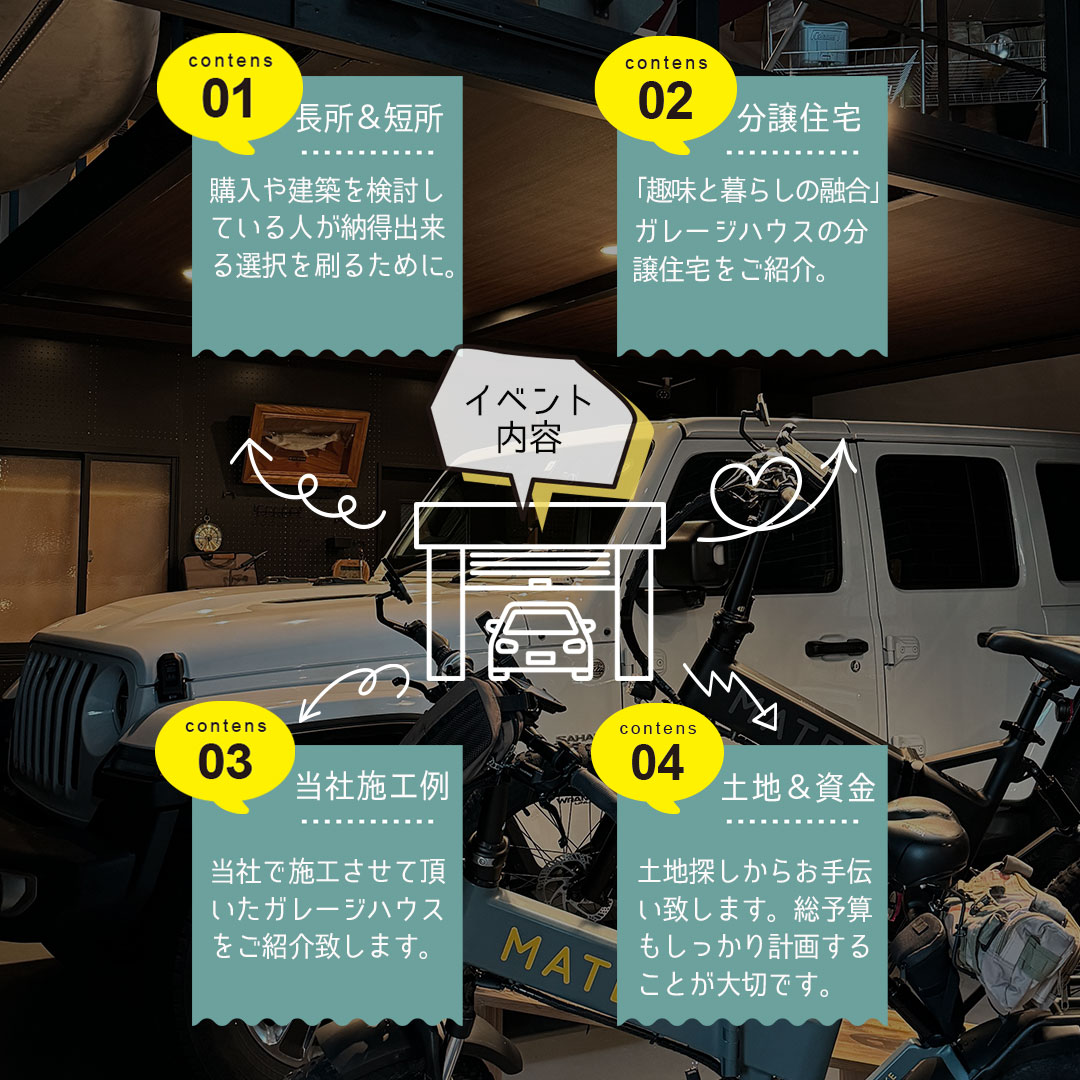 contens
01
長所＆短所

購入や建築を検討している人が納得出来る選択を刷るために。

contens
02
分譲住宅

「趣味と暮らしの融合」ガレージハウスの分譲住宅をご紹介。

イベント
内容

contens
03
当社施工例

当社で施工させて頂いたガレージハウスをご紹介致します。

contens
04
土地＆資金

土地探しからお手伝い致します。総予算もしっかり計画することが大切です。

MATE